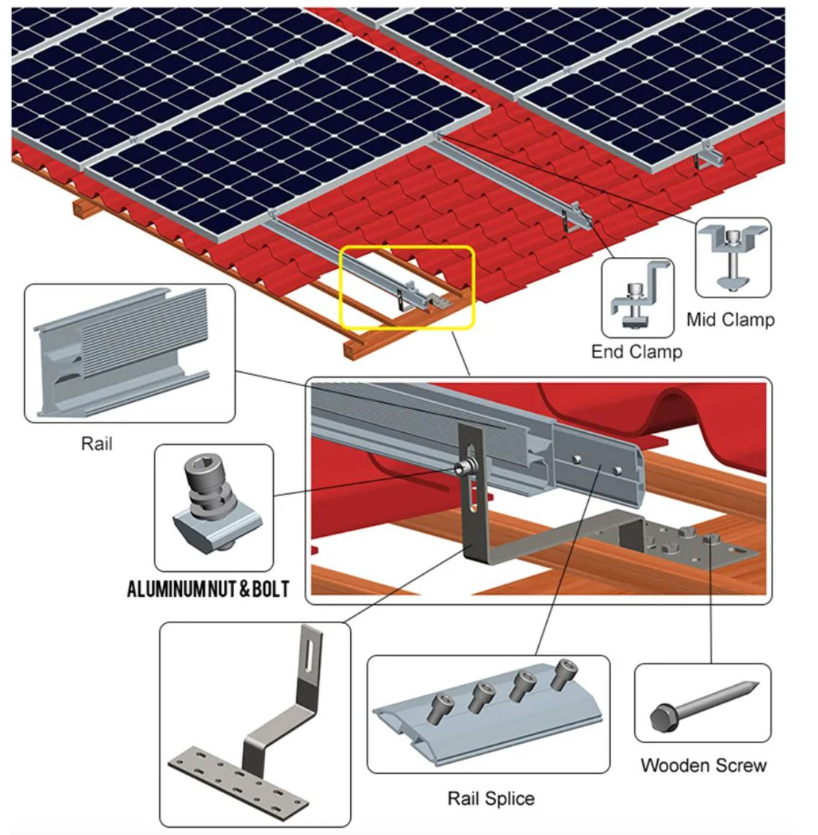 Mid Clamp

End Clamp

Rail

ALUMINUM NUT & BOLT

Rail Splice

Wooden Screw